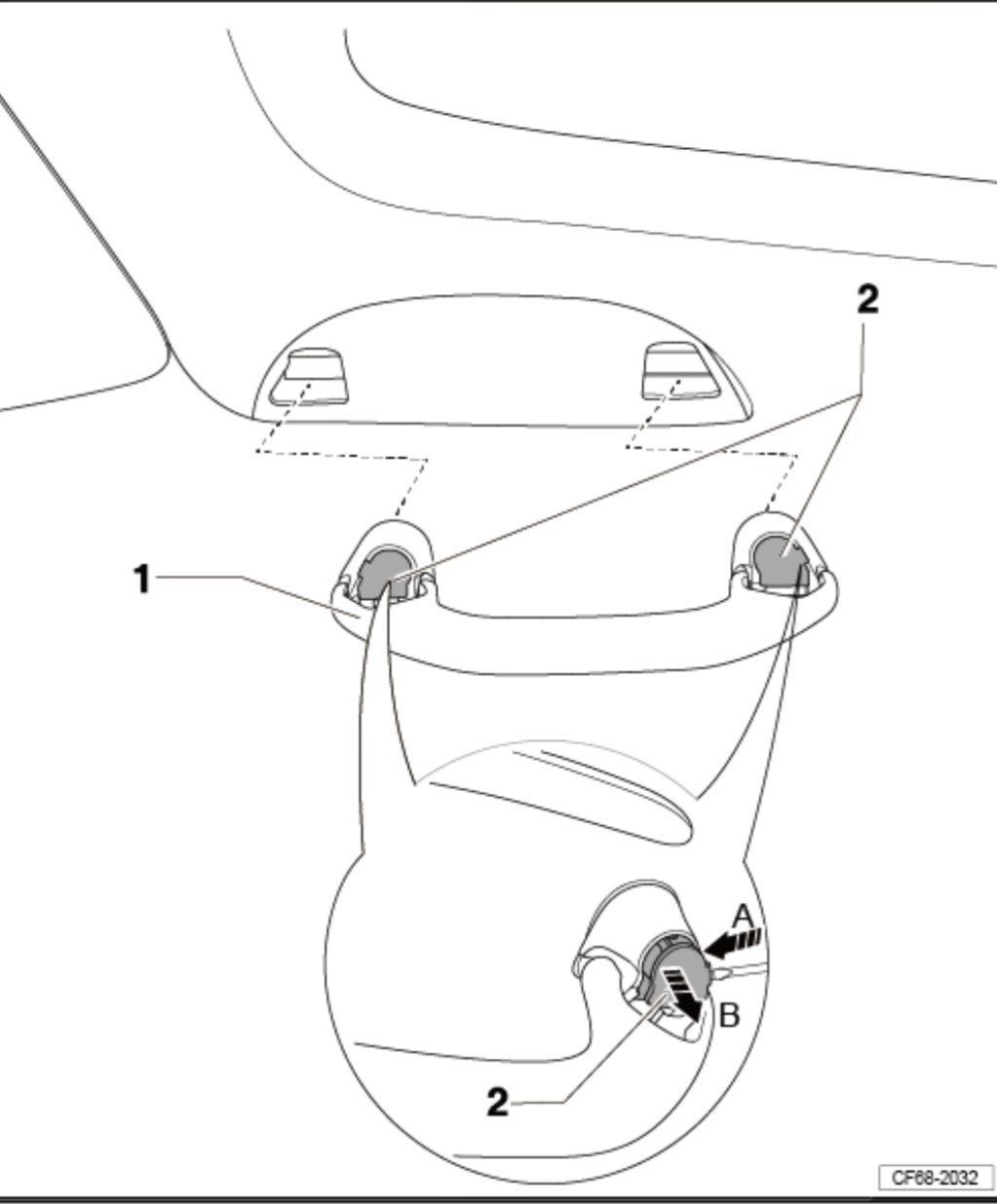 2
1
A
B
2
CF68-2032