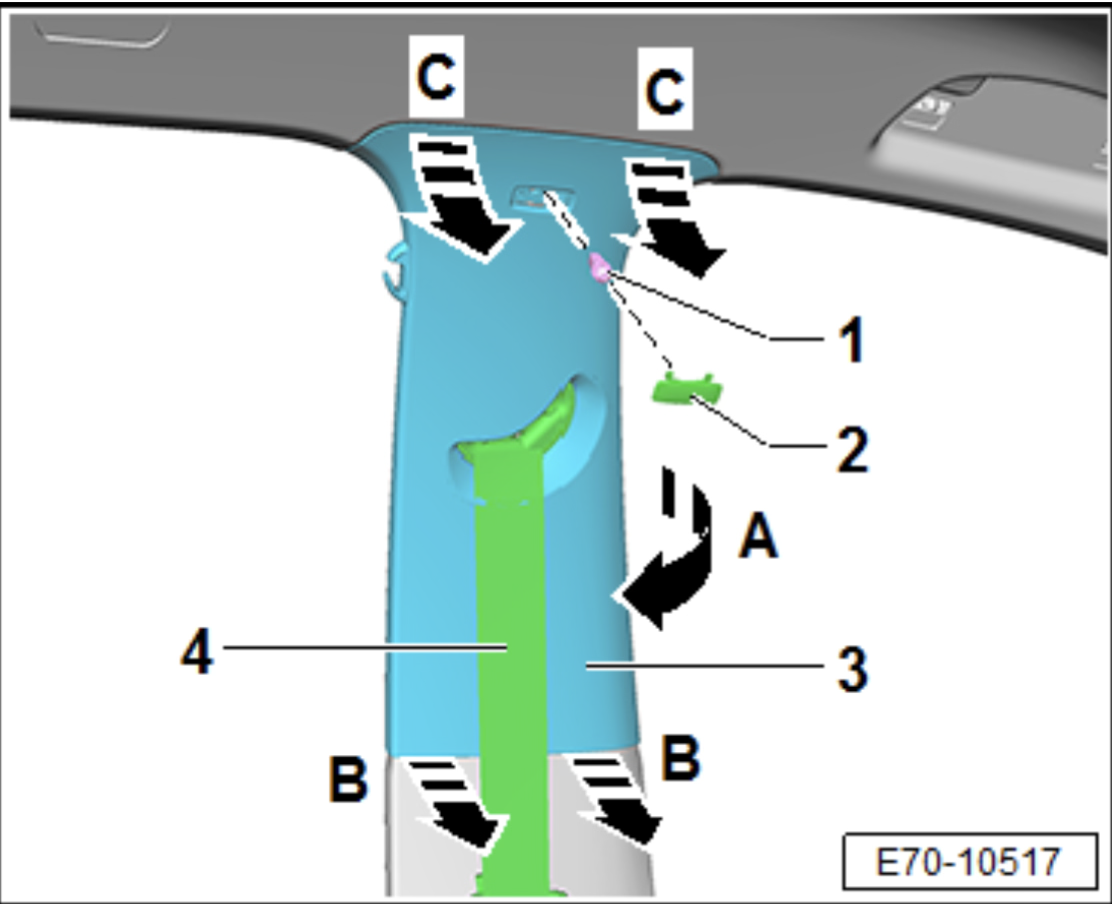 C
C
1
2
A
4
3
B
B
E70-10517