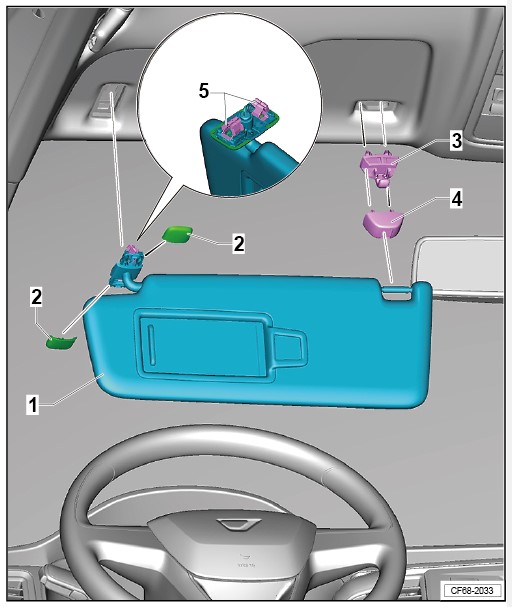 5
3
4
2
2
1
CF68-2033