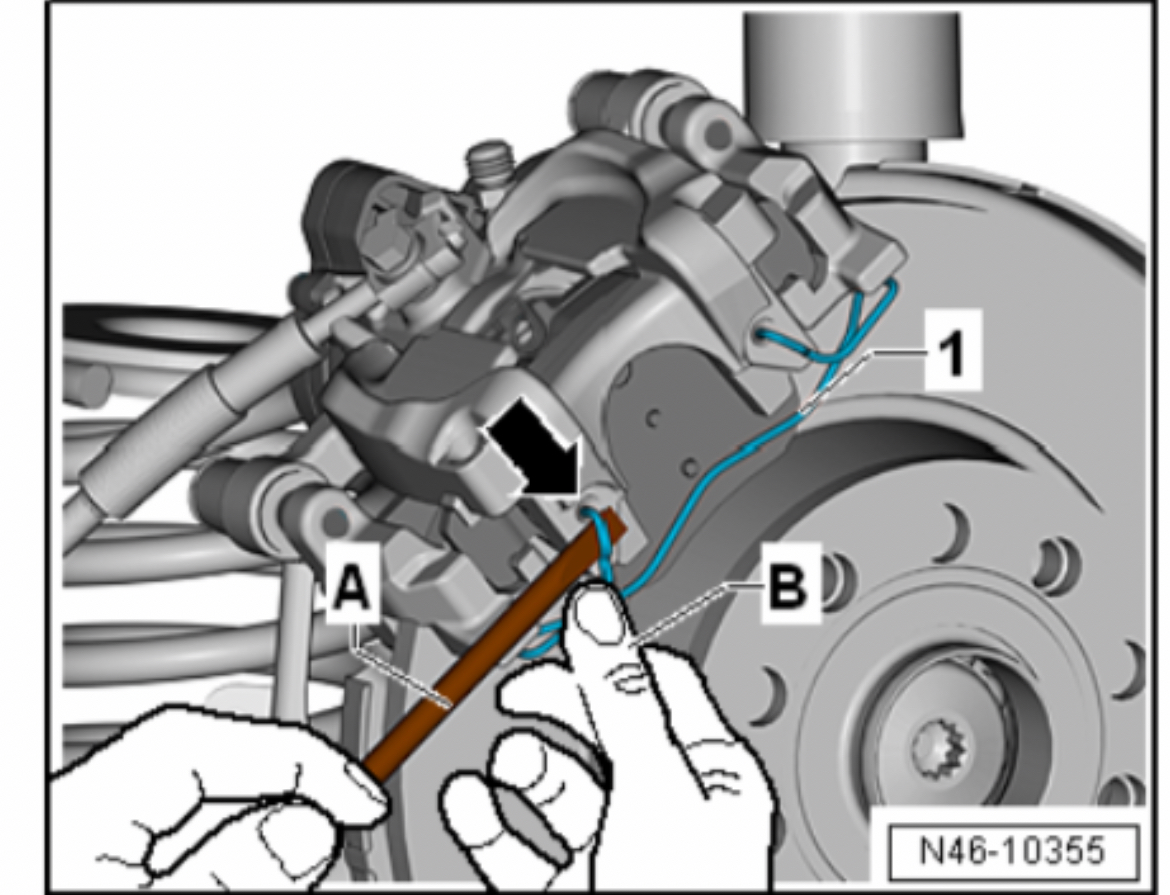 1
A
B
N46-10355