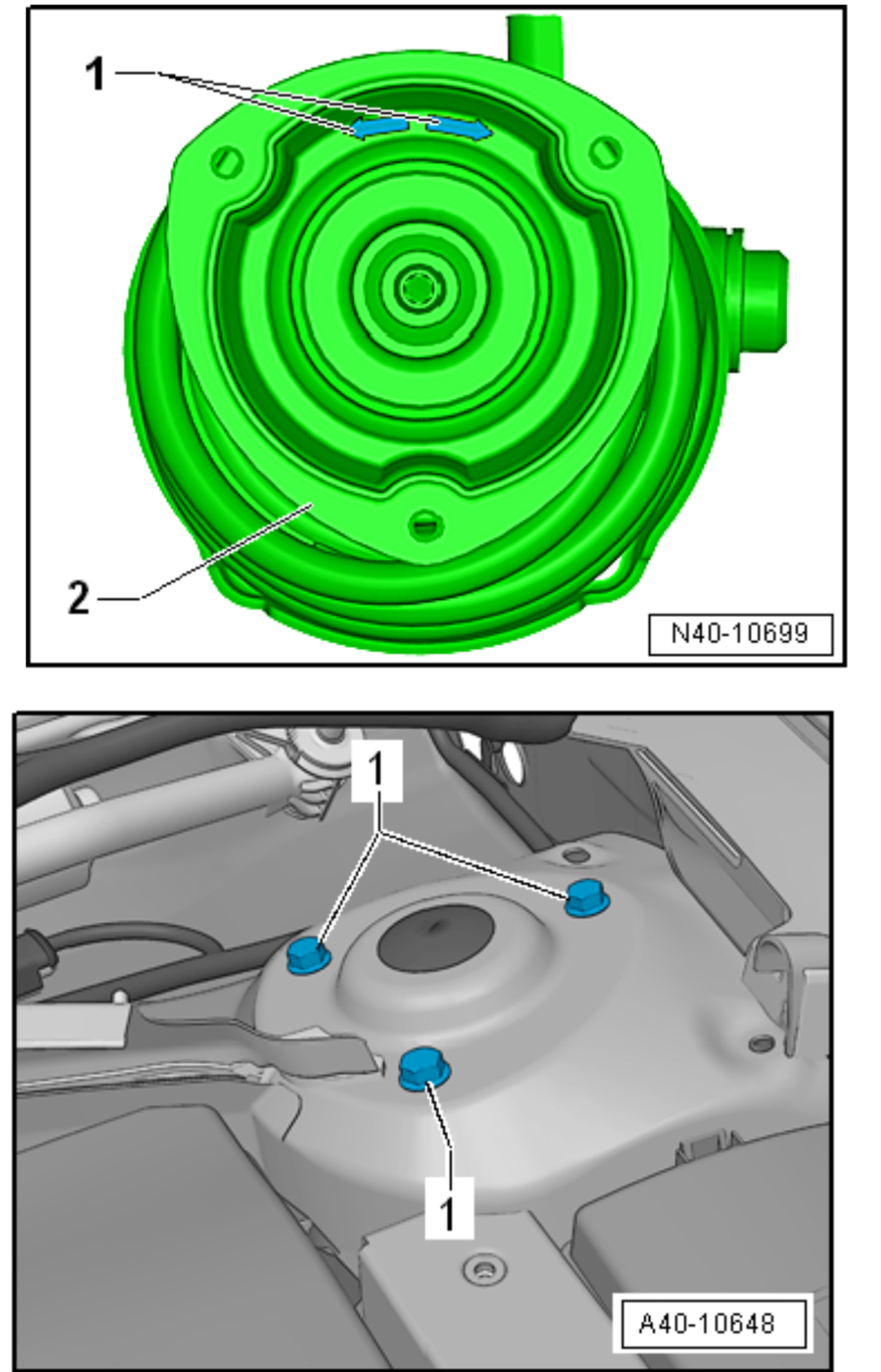 1
2
N40-10699

1
1
A40-10648