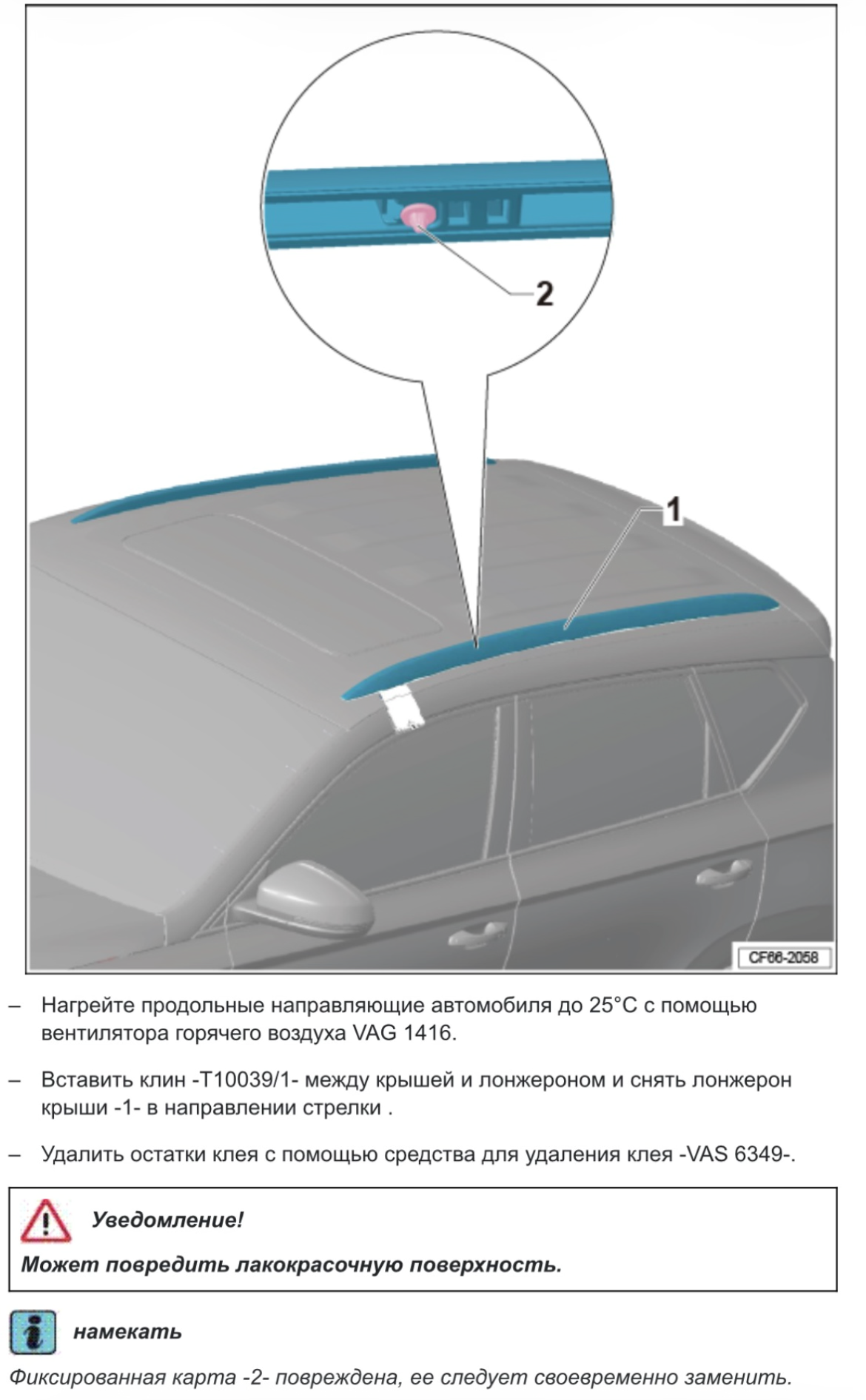 2

1

CF66-2058

– Нагрейте продольные направляющие автомобиля до 25°C с помощью вентилятора горячего воздуха VAG 1416.

– Вставить клин -T10039/1- между крышей и лонжероном и снять лонжерон крыши -1- в направлении стрелки .

– Удалить остатки клея с помощью средства для удаления клея -VAS 6349-.

Уведомление!

Может повредить лакокрасочную поверхность.

намекать

Фиксированная карта -2- повреждена, ее следует своевременно заменить.