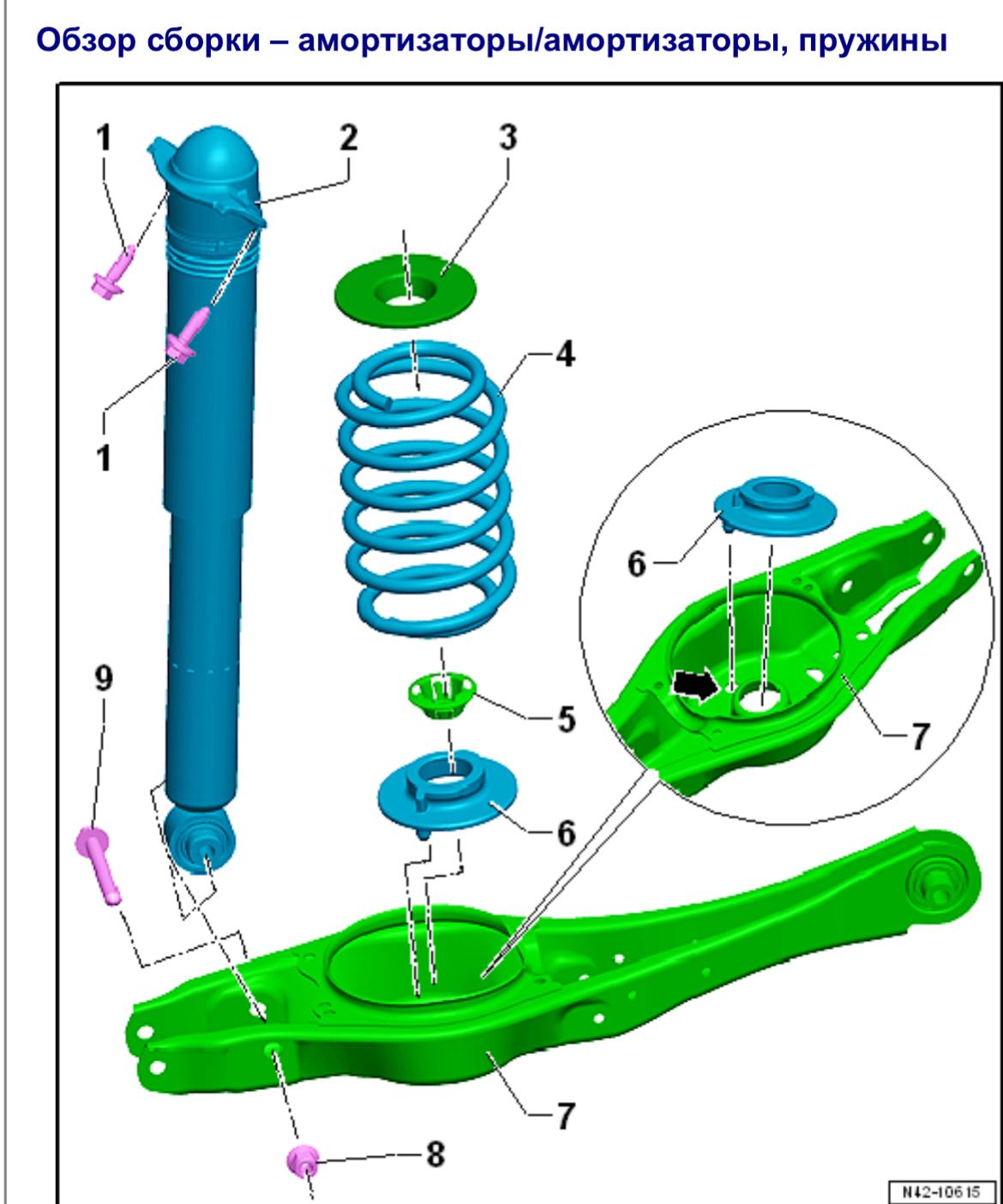 Обзор сборки – амортизаторы/амортизаторы, пружины

1
2
3
4
1
6
7
9
5
6
7
8
N42-10615