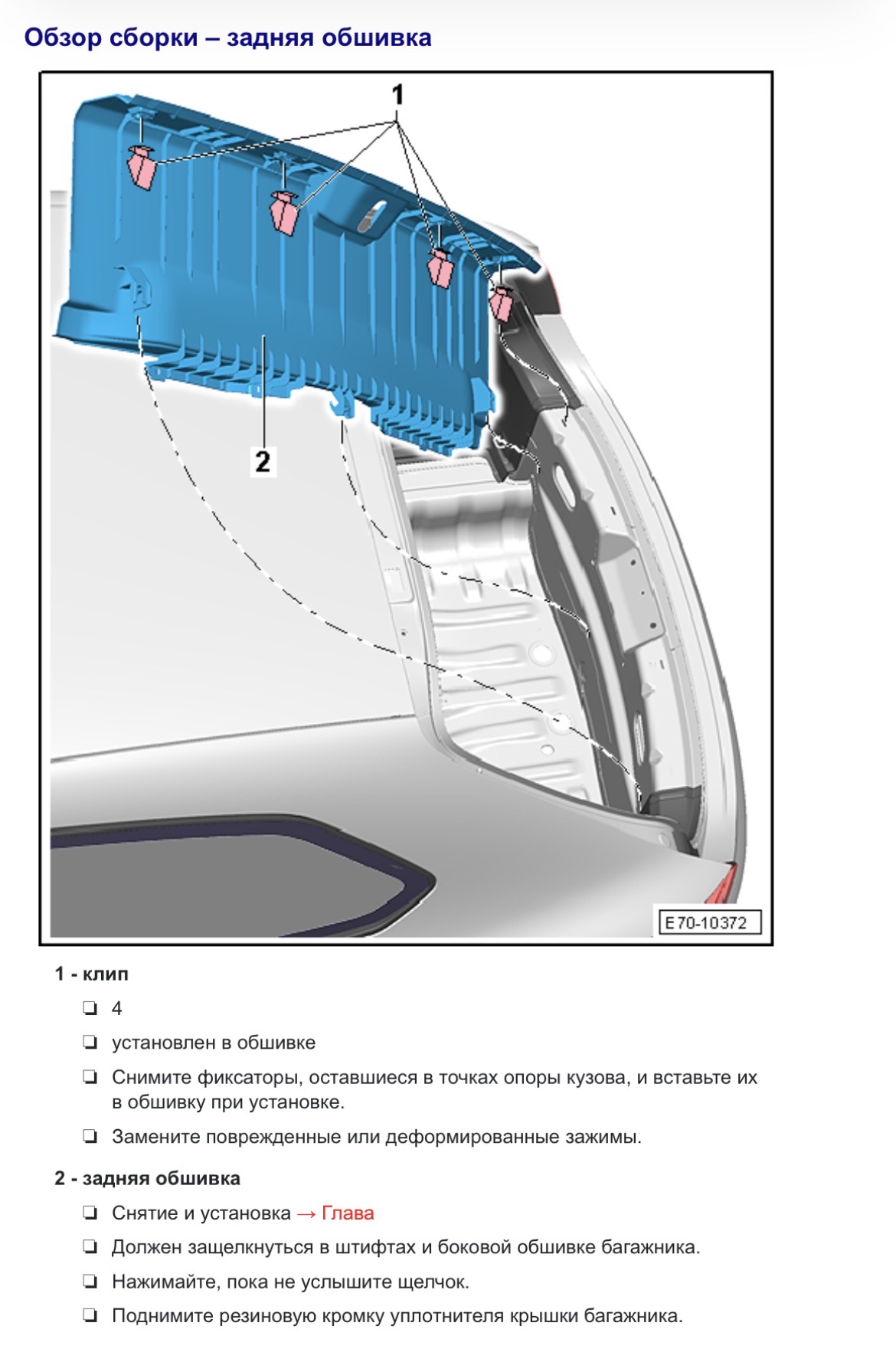 Обзор сборки – задняя обшивка

1

2

E70-10372

1 - клип

❏ 4

❏ установлен в обшивке

❏ Снимите фиксаторы, оставшиеся в точках опоры кузова, и вставьте их в обшивку при установке.

❏ Замените поврежденные или деформированные зажимы.

2 - задняя обшивка

❏ Снятие и установка → Глава

❏ Должен защелкнуться в штифтах и боковой обшивке багажника.

❏ Нажимайте, пока не услышите щелчок.

❏ Поднимите резиновую кромку уплотнителя крышки багажника.