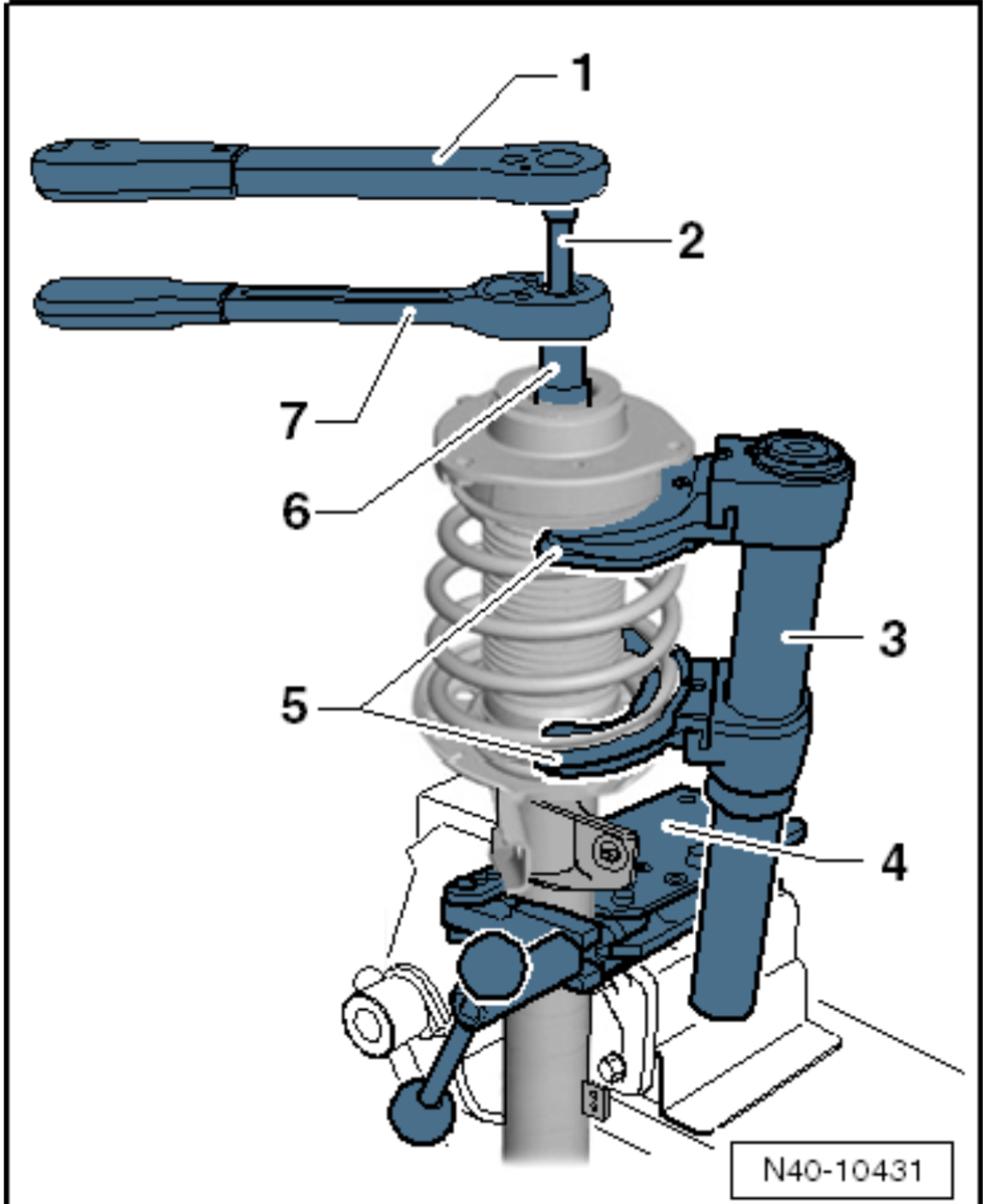 1
2
7
6
3
5
4
N40-10431