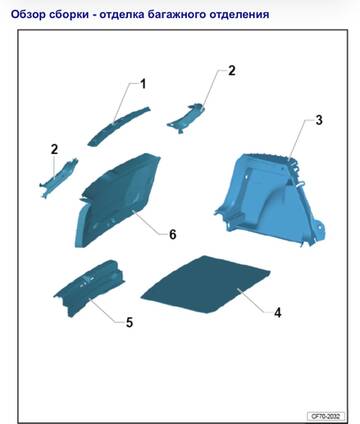 Обзор сборки - отделка багажного отделения

1
2
3
2
6
5
4
CF70-2032