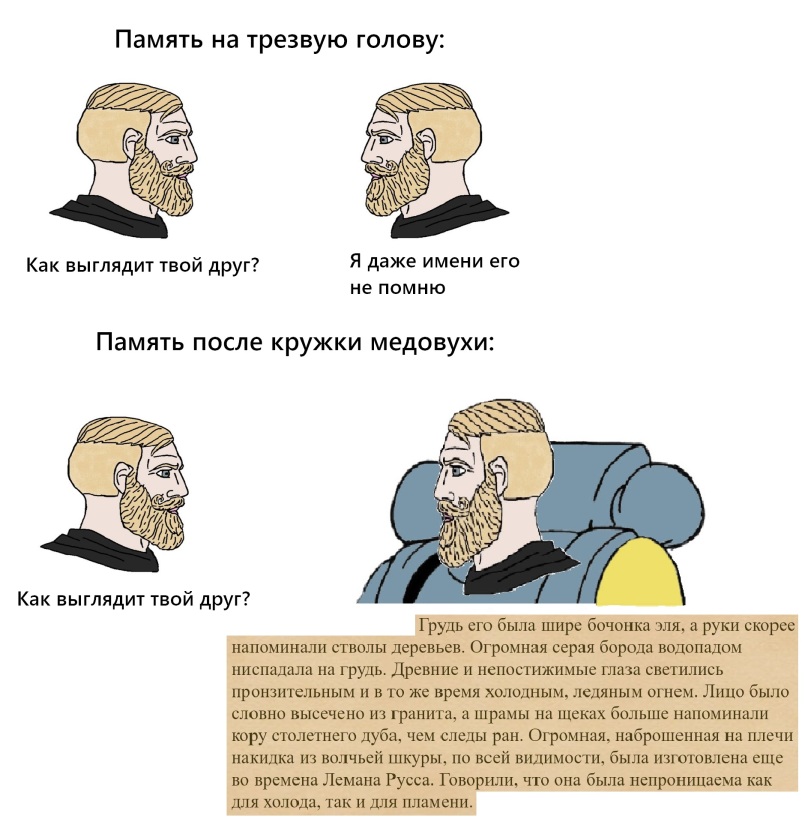 Память на трезвую голову:

Как выглядит твой друг?

Я даже имени его не помню

Память после кружки медовухи:

Как выглядит твой друг?

Грудь его была шире бочонка эля, а руки скорее напоминали стволы деревьев. Огромная серая борода водопадом ниспадала на грудь. Древние и непостижимые глаза светились пронзительным и в то же время холодным, ледяным огнем. Лицо было словно высечено из гранита, а шрамы на щеках больше напоминали кору столетнего дуба, чем следы ран. Огромная, наброшенная на плечи накидка из волчьей шкуры, по всей видимости, была изготовлена еще во времена Лемана Русса. Говорили, что она была непроницаема как для холода, так и для пламени.