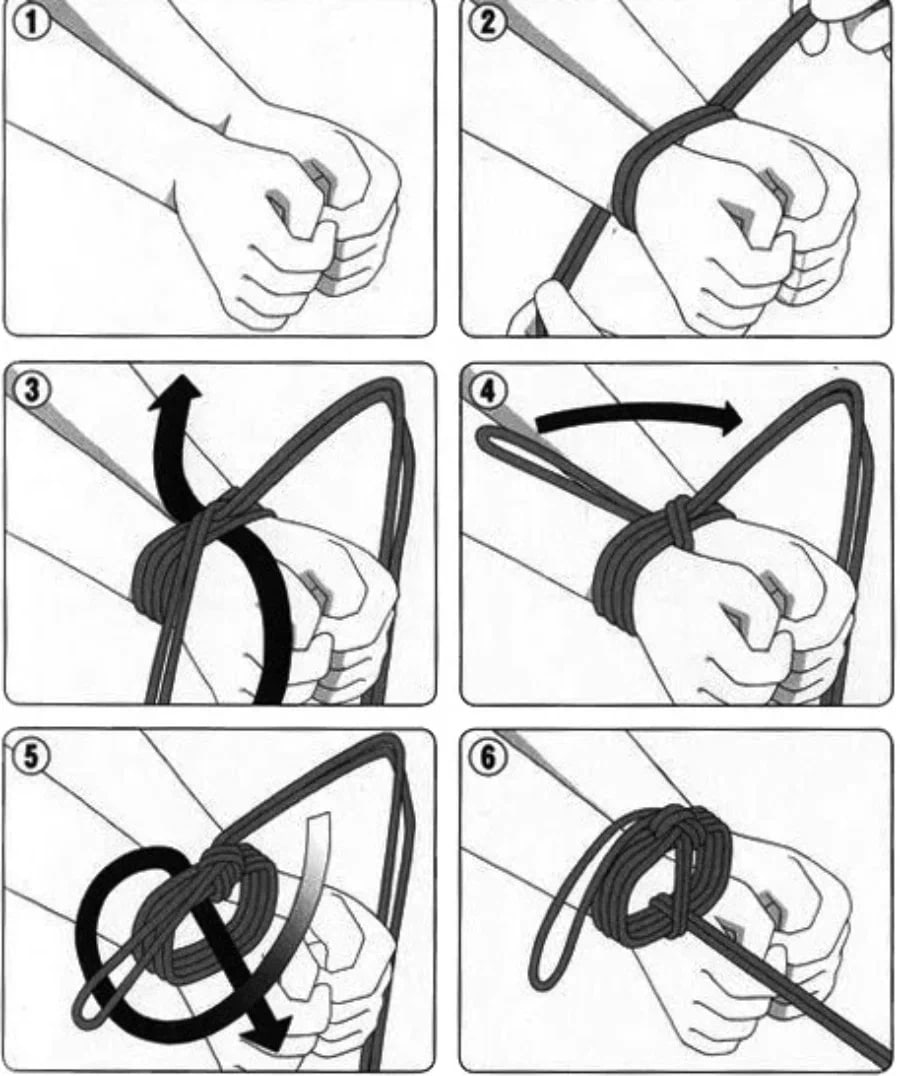 1
2
3
4
5
6