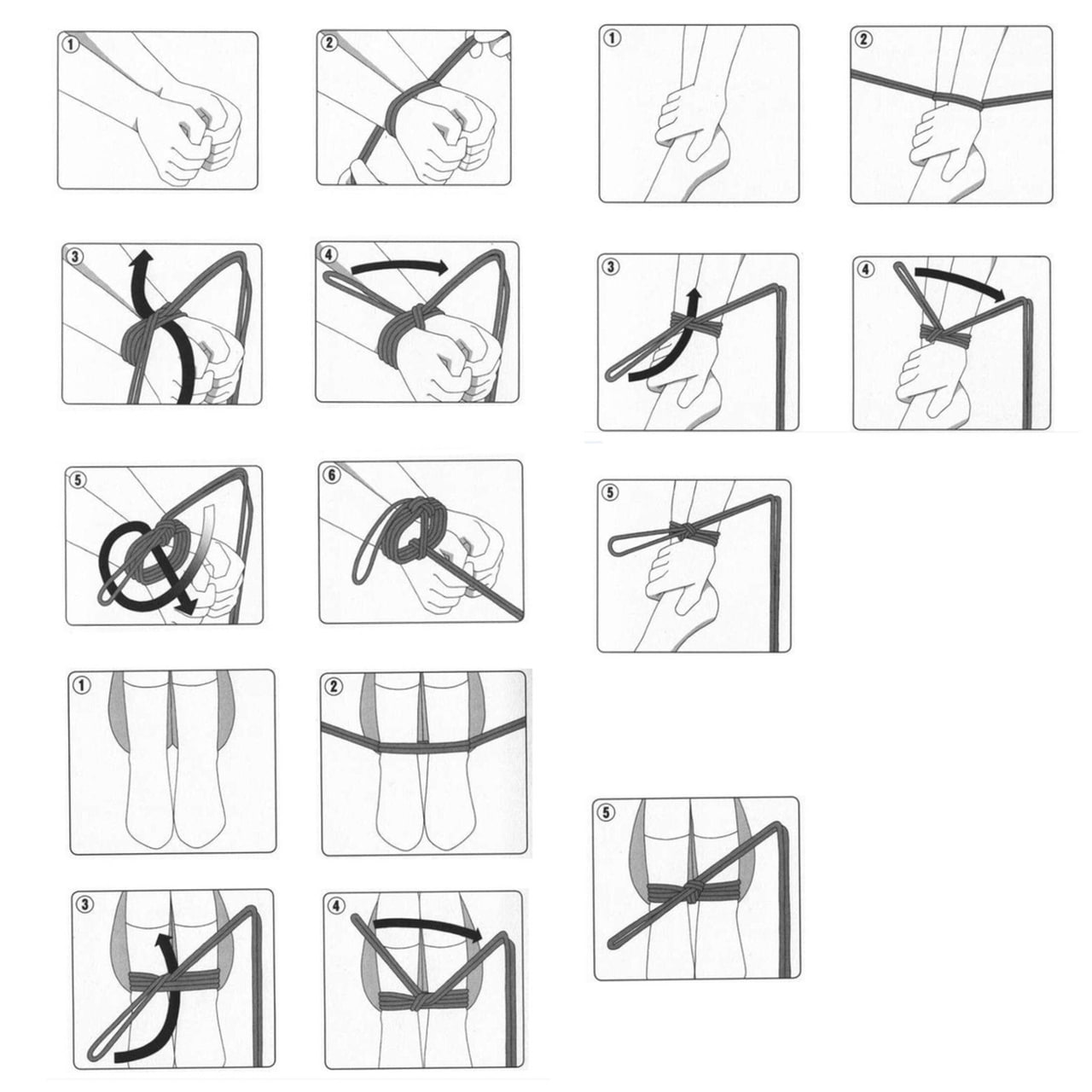 1
2
3
4
5
6
1
2
3
4
5
1
2
3
4
5