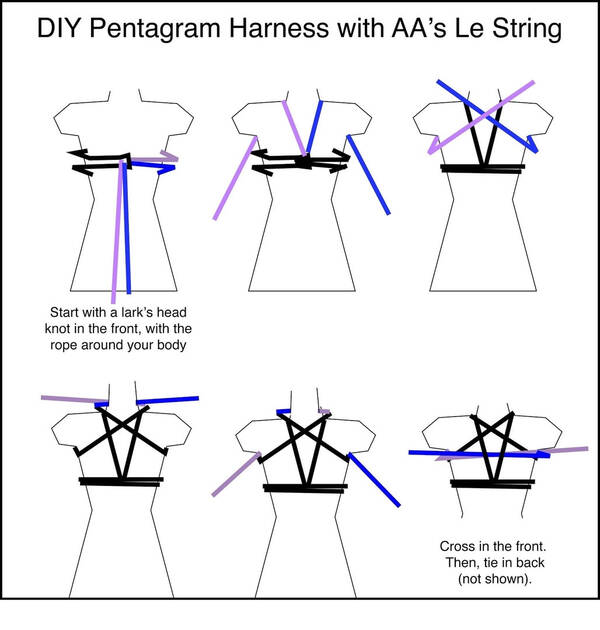 DIY Pentagram Harness with AA's Le String

Start with a lark's head knot in the front, with the rope around your body

Cross in the front. Then, tie in back (not shown).