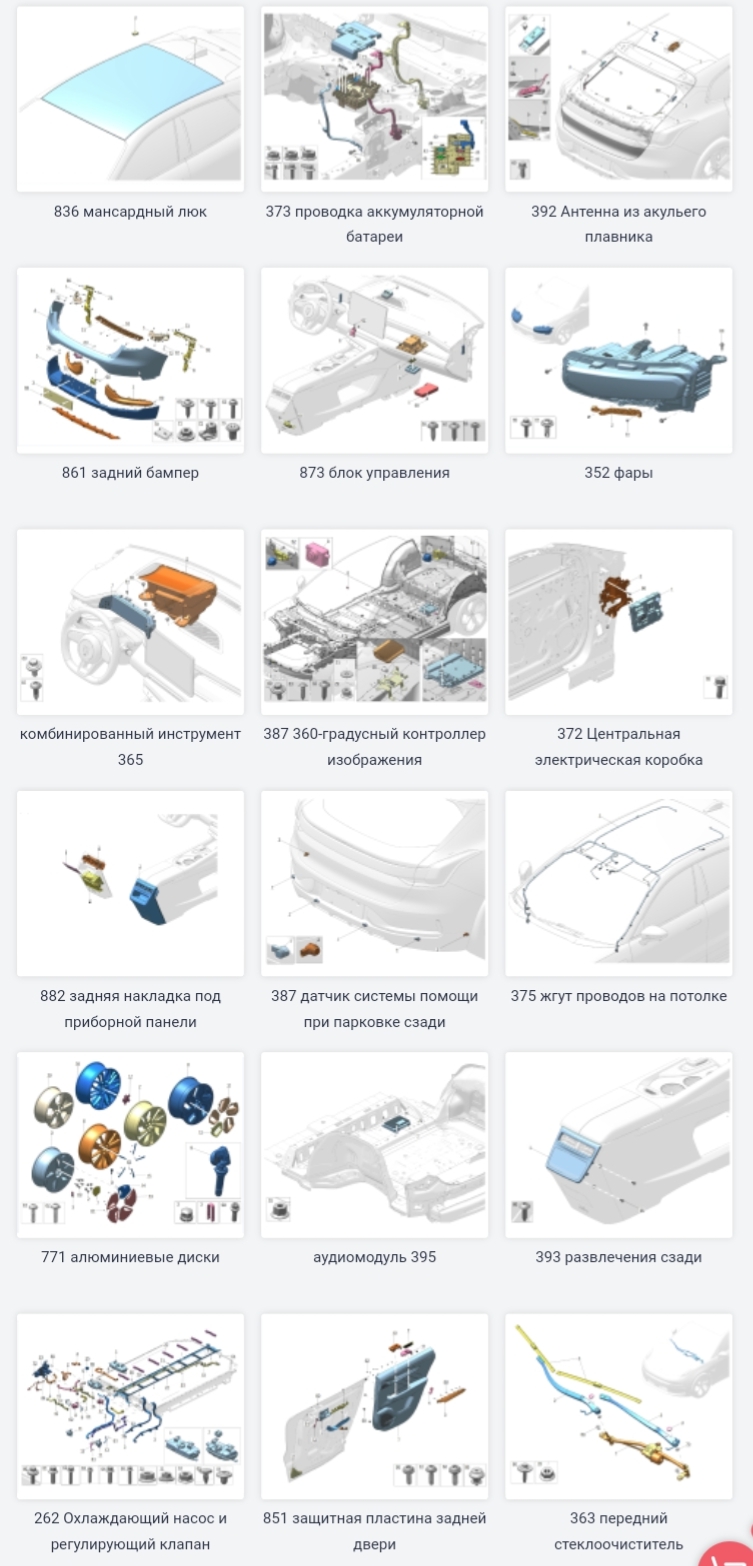 836 мансардный люк

373 проводка аккумуляторной батареи

392 Антенна из акульего плавника

861 задний бампер

873 блок управления

352 фары

комбинированный инструмент 365

387 360-градусный контроллер изображения

372 Центральная электрическая коробка

882 задняя накладка под приборной панели

387 датчик системы помощи при парковке сзади

375 жгут проводов на потолке

771 алюминиевые диски

аудиомодуль 395

393 развлечения сзади

262 Охлаждающий насос и регулирующий клапан

851 защитная пластина задней двери

363 передний стеклоочиститель